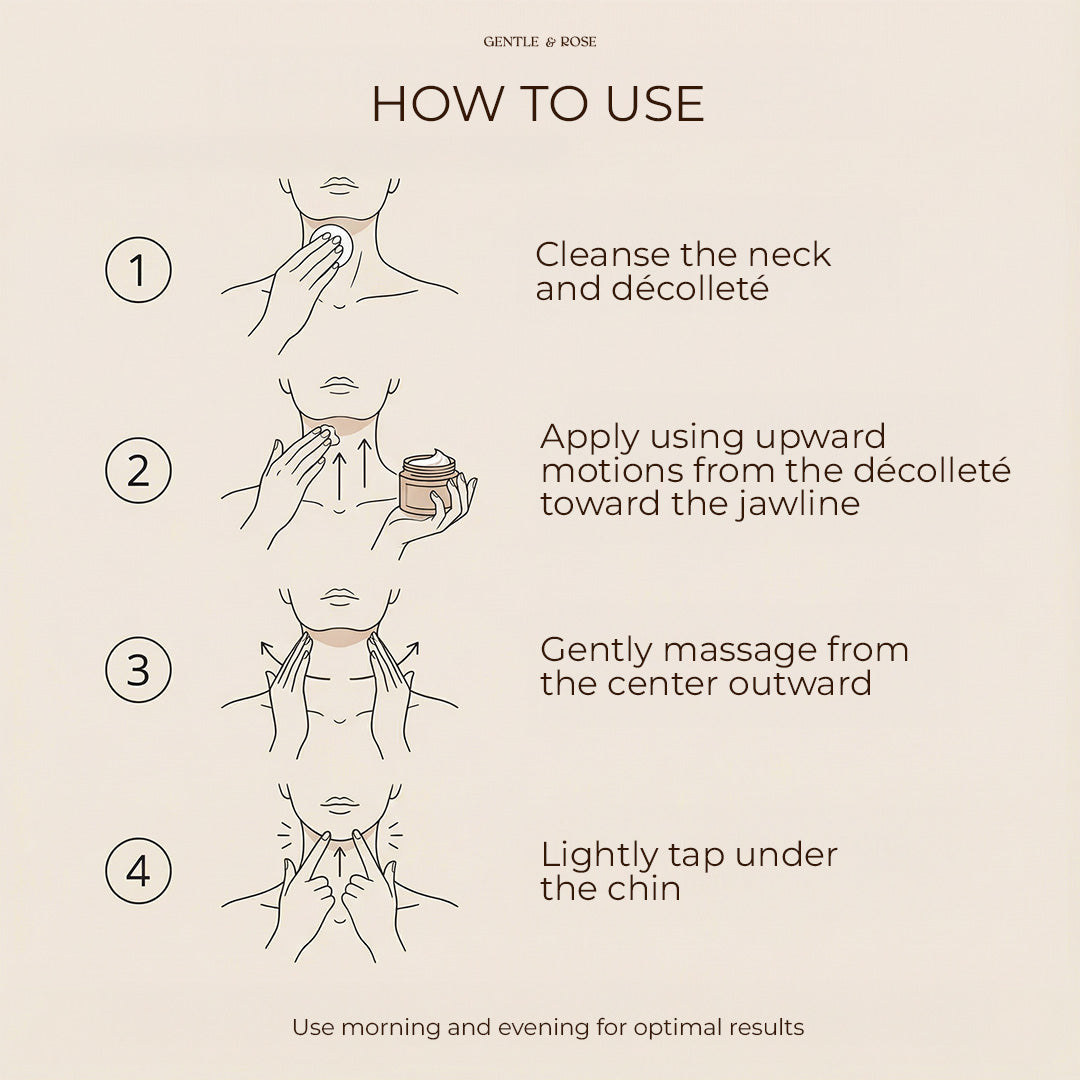 GENTLE & ROSE

HOW TO USE

1

Cleanse the neck and décolleté

2

Apply using upward motions from the décolleté toward the jawline

3

Gently massage from the center outward

4

Lightly tap under the chin

Use morning and evening for optimal results