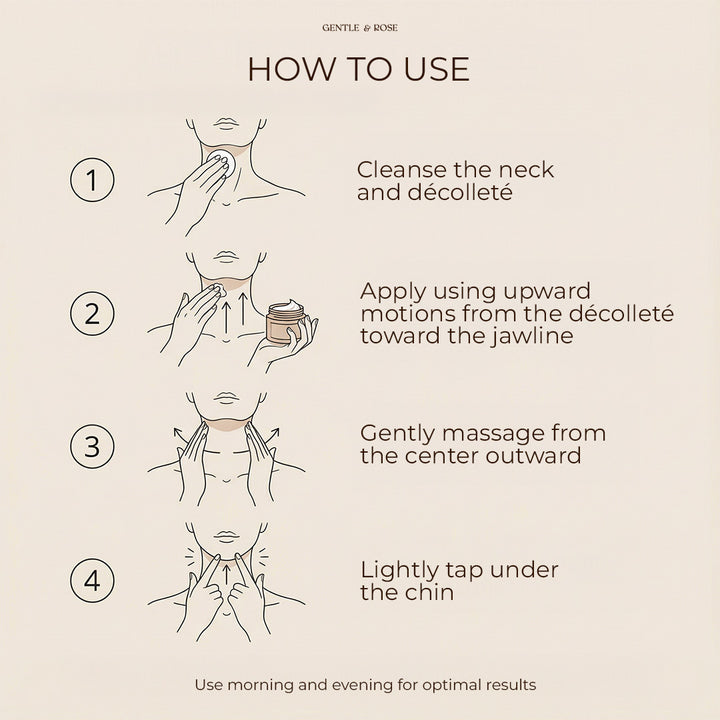 GENTLE & ROSE

HOW TO USE

1

Cleanse the neck and décolleté

2

Apply using upward motions from the décolleté toward the jawline

3

Gently massage from the center outward

4

Lightly tap under the chin

Use morning and evening for optimal results